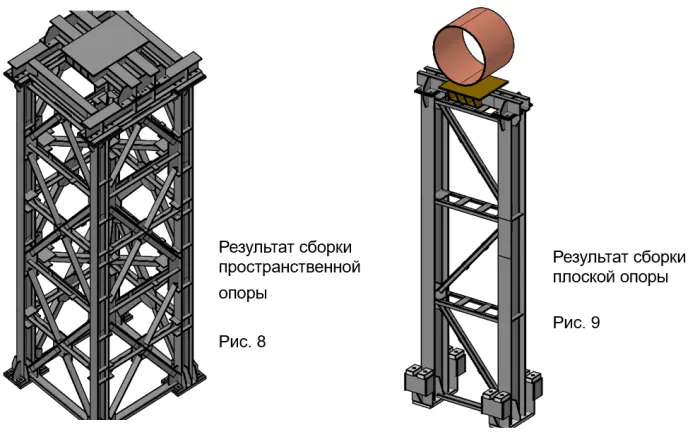 Результат сборки пространственной опоры

Рис. 8

Результат сборки плоской опоры

Рис. 9