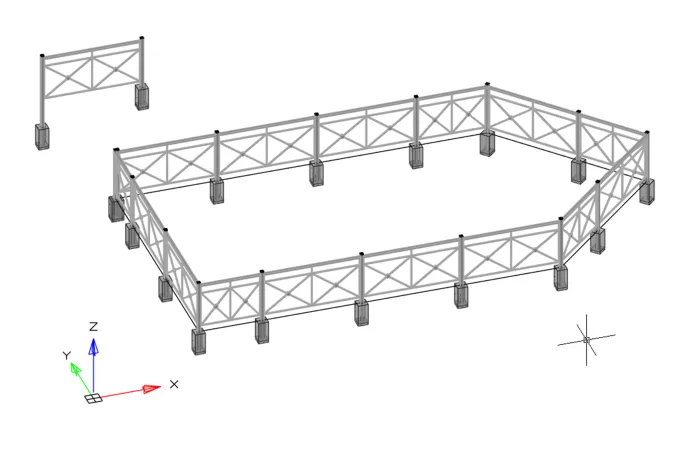 Z
Y
X