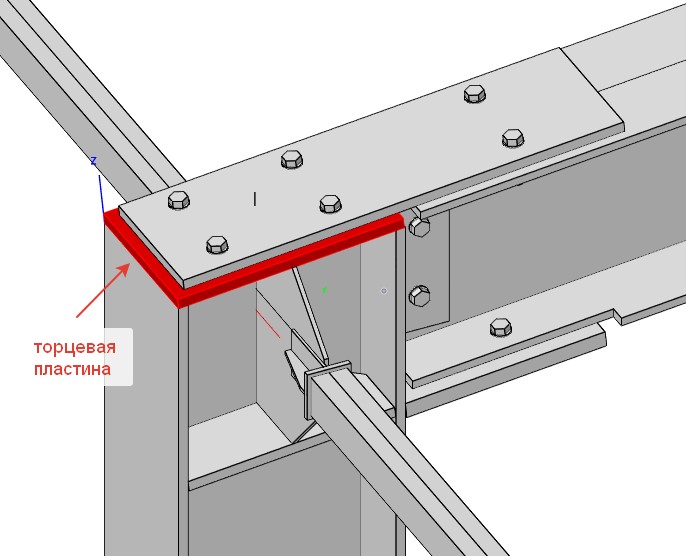 z

торцевая пластина